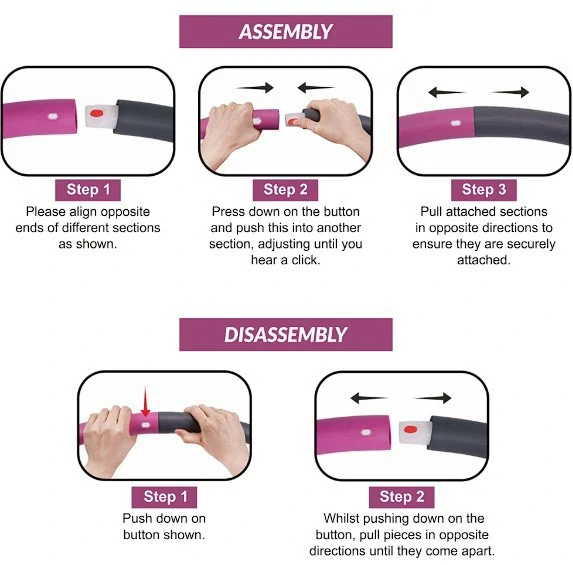 ASSEMBLY

Step 1
Please align opposite ends of different sections as shown.

Step 2
Press down on the button and push this into another section, adjusting until you hear a click.

Step 3
Pull attached sections in opposite directions to ensure they are securely attached.

DISASSEMBLY

Step 1
Push down on button shown.

Step 2
Whilst pushing down on the button, pull pieces in opposite directions until they come apart.