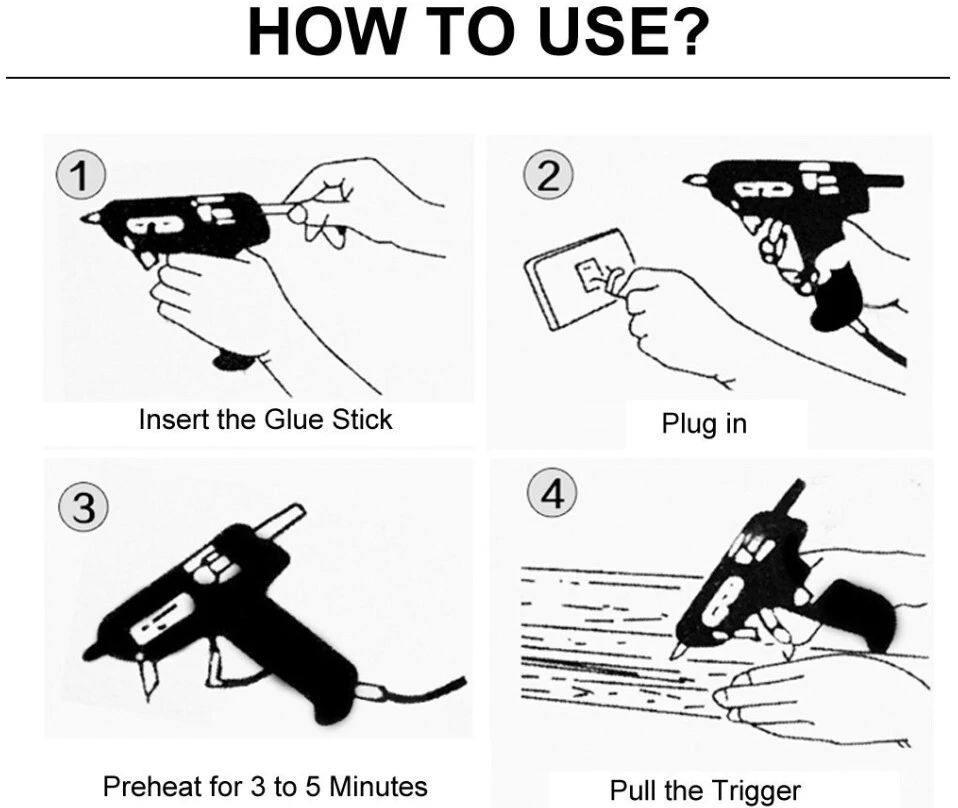 HOW TO USE?

1

Insert the Glue Stick

2

Plug in

3

Preheat for 3 to 5 Minutes

4

Pull the Trigger